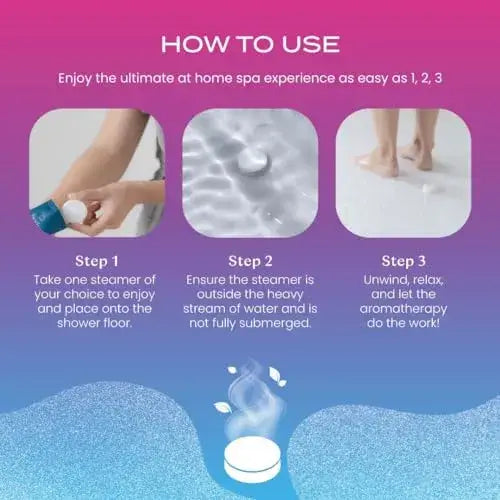 HOW TO USE

Enjoy the ultimate at home spa experience as easy as 1, 2, 3

Step 1
Take one steamer of your choice to enjoy and place onto the shower floor.

Step 2
Ensure the steamer is outside the heavy stream of water and is not fully submerged.

Step 3
Unwind, relax, and let the aromatherapy do the work!